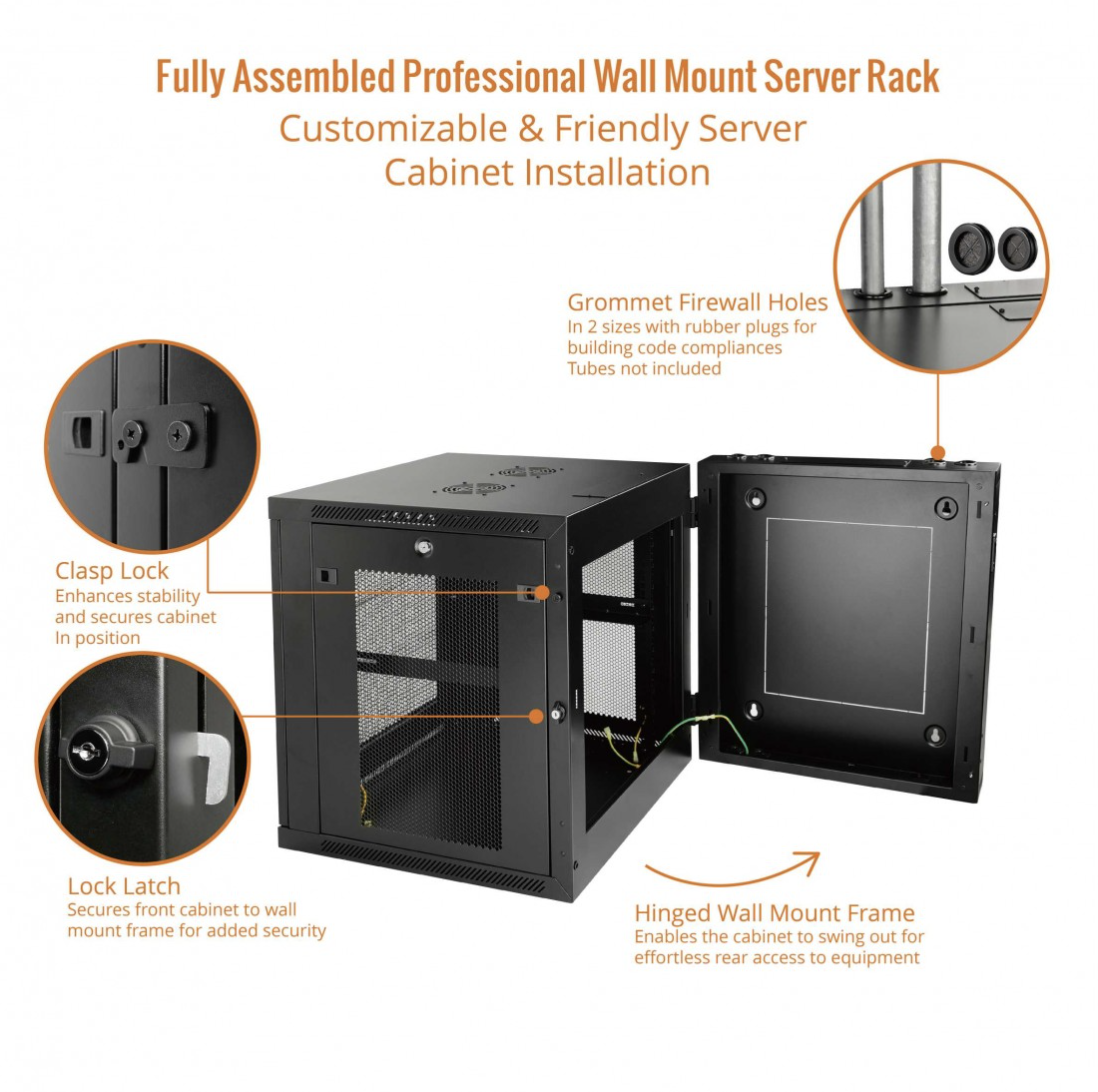 Fully Assembled Professional Wall Mount Server Rack
Customizable & Friendly Server Cabinet Installation

Grommet Firewall Holes
In 2 sizes with rubber plugs for building code compliances
Tubes not included

Clasp Lock
Enhances stability and secures cabinet In position

Lock Latch
Secures front cabinet to wall mount frame for added security

Hinged Wall Mount Frame
Enables the cabinet to swing out for effortless rear access to equipment