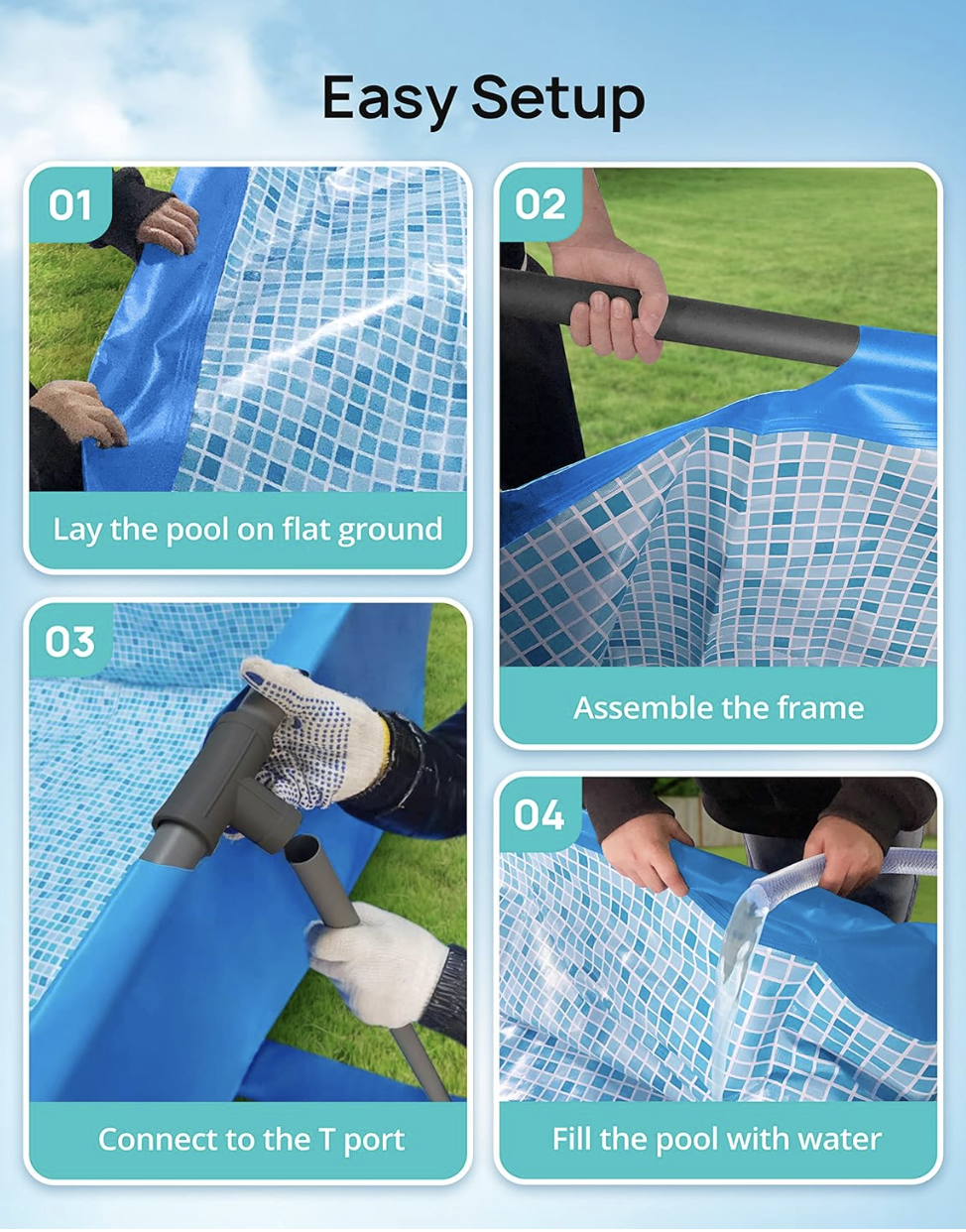 Easy Setup

01

Lay the pool on flat ground

02

Assemble the frame

03

Connect to the T port

04

Fill the pool with water